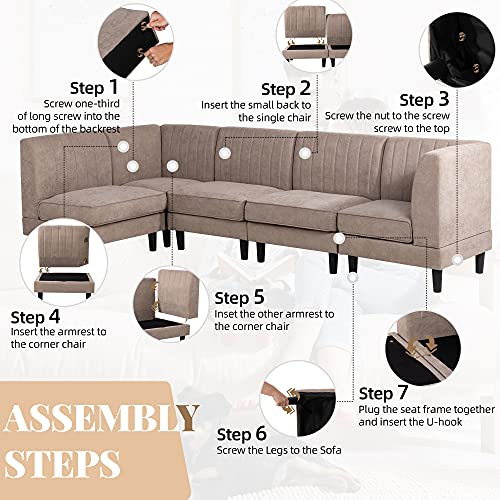 Step 1
Screw one-third of long screw into the bottom of the backrest

Step 2
Insert the small back to the single chair

Step 3
Screw the nut to the screw screw to the top

Step 4
Insert the armrest to the corner chair

Step 5
Inset the other armrest to the corner chair

Step 6
Screw the Legs to the Sofa

Step 7
Plug the seat frame together and insert the U-hook

ASSEMBLY STEPS