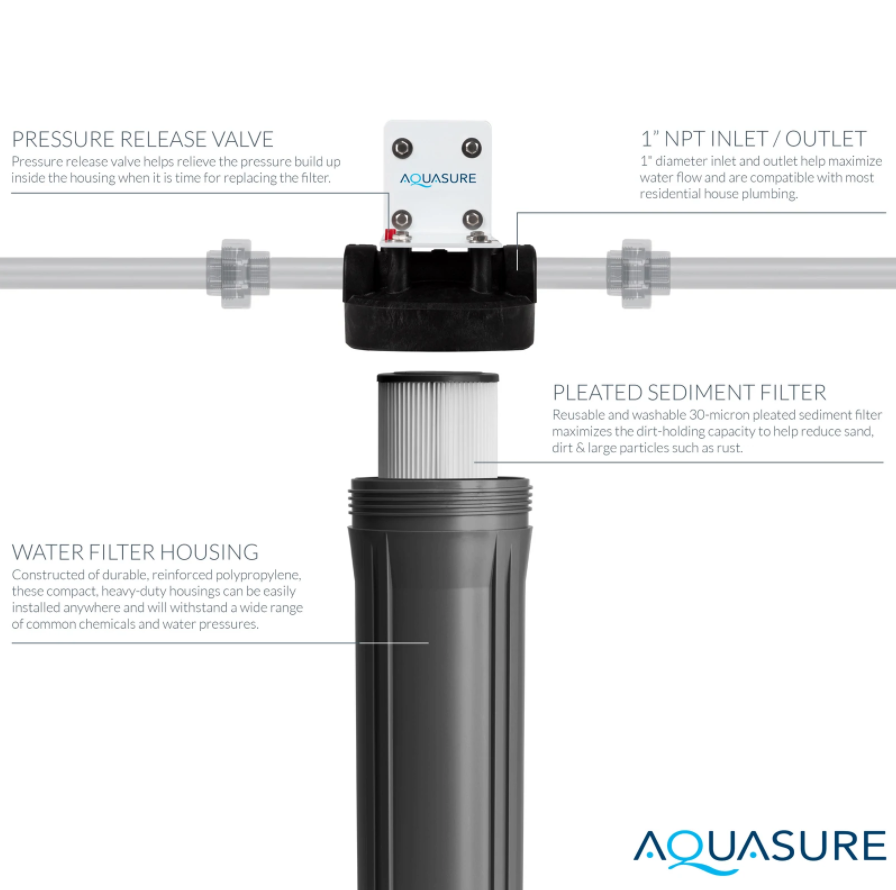 PRESSURE RELEASE VALVE
Pressure release valve helps relieve the pressure build up inside the housing when it is time for replacing the filter.

AQUASURE

1" NPT INLET / OUTLET
1" diameter inlet and outlet help maximize water flow and are compatible with most residential house plumbing.

PLEATED SEDIMENT FILTER
Reusable and washable 30-micron pleated sediment filter maximizes the dirt-holding capacity to help reduce sand, dirt & large particles such as rust.

WATER FILTER HOUSING
Constructed of durable, reinforced polypropylene, these compact, heavy-duty housings can be easily installed anywhere and will withstand a wide range of common chemicals and water pressures.

AQUASURE