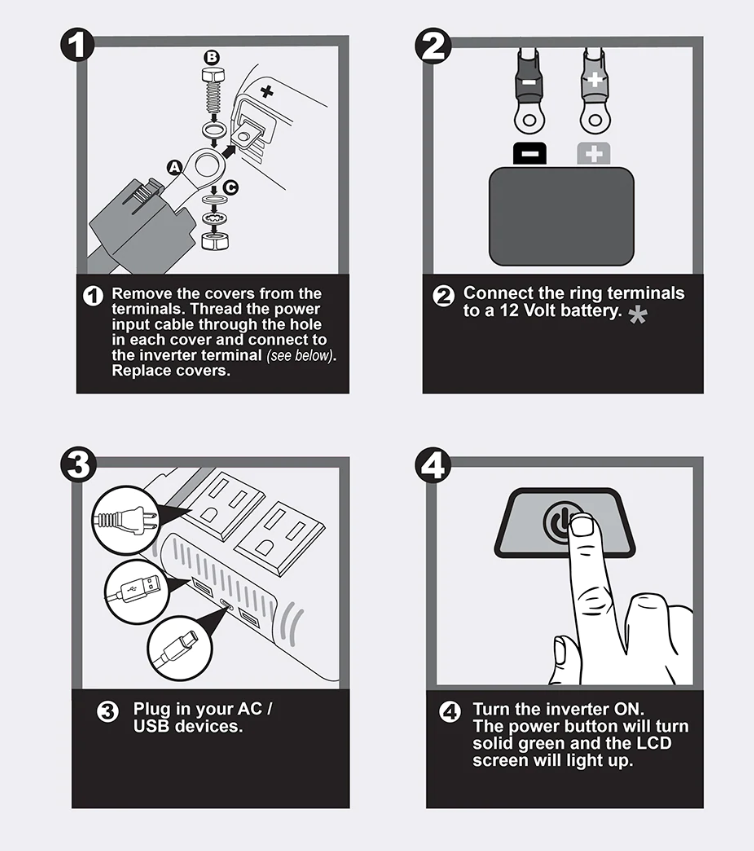 1

B

+

A

C

1 Remove the covers from the terminals. Thread the power input cable through the hole in each cover and connect to the inverter terminal (see below). Replace covers.

2

-

+

-

+

2 Connect the ring terminals to a 12 Volt battery. *

3

3 Plug in your AC / USB devices.

4

4 Turn the inverter ON. The power button will turn solid green and the LCD screen will light up.