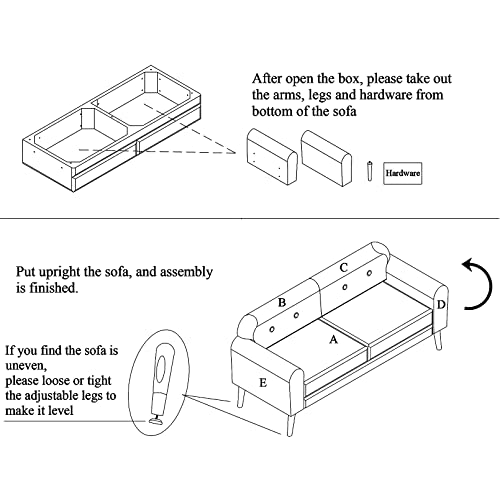 After open the box, please take out the arms, legs and hardware from bottom of the sofa

Hardware

Put upright the sofa, and assembly is finished.

C

B

D

A

E

If you find the sofa is uneven,
please loose or tight the adjustable legs to make it level