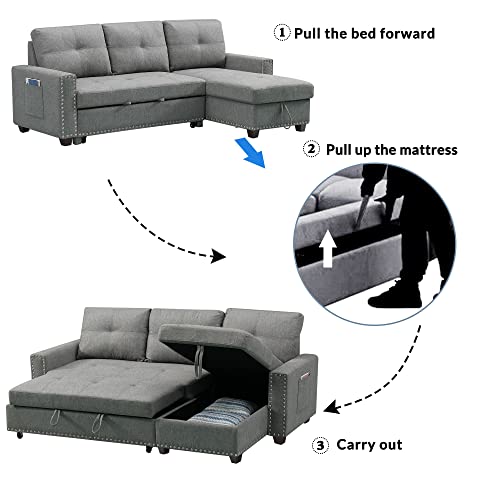 1 Pull the bed forward

2 Pull up the mattress

3 Carry out