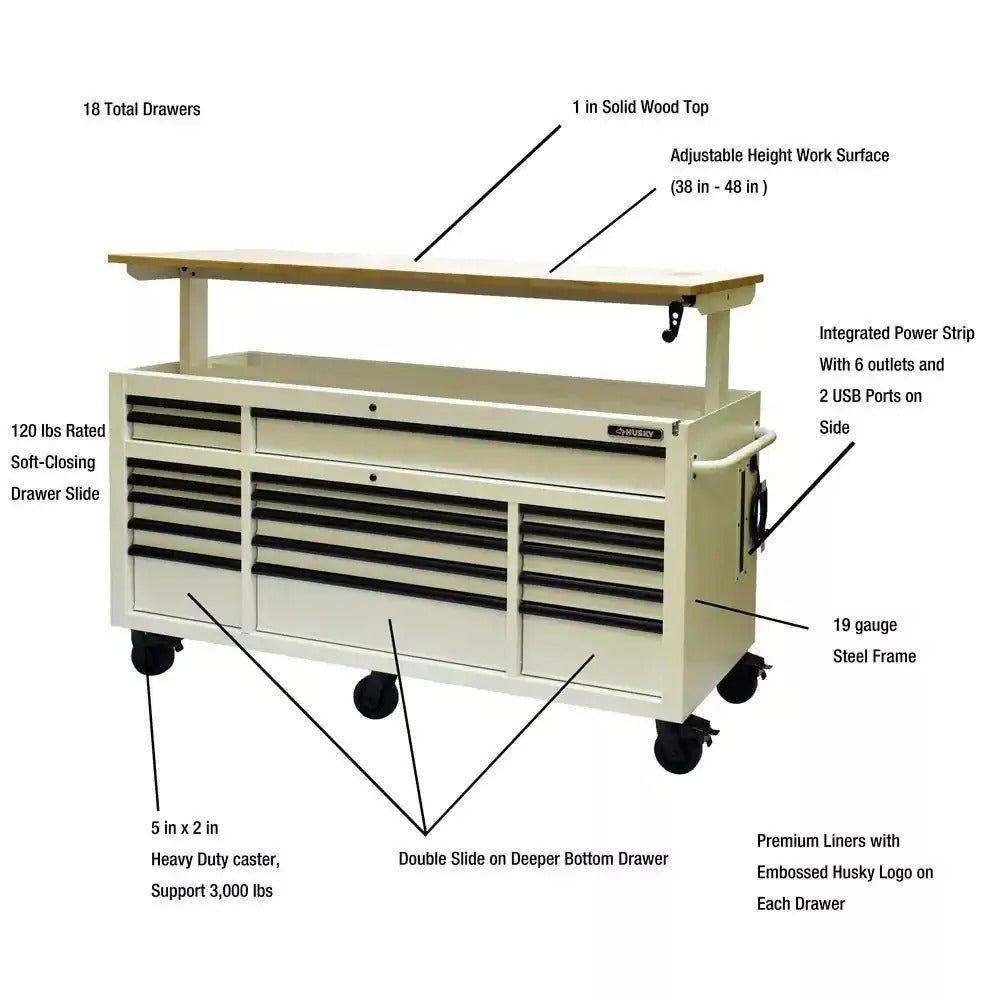 18 Total Drawers

1 in Solid Wood Top

Adjustable Height Work Surface (38 in - 48 in )

Integrated Power Strip With 6 outlets and 2 USB Ports on Side

120 lbs Rated Soft-Closing Drawer Slide

HUSKY

19 gauge Steel Frame

5 in x 2 in Heavy Duty caster, Support 3,000 lbs

Double Slide on Deeper Bottom Drawer

Premium Liners with Embossed Husky Logo on Each Drawer