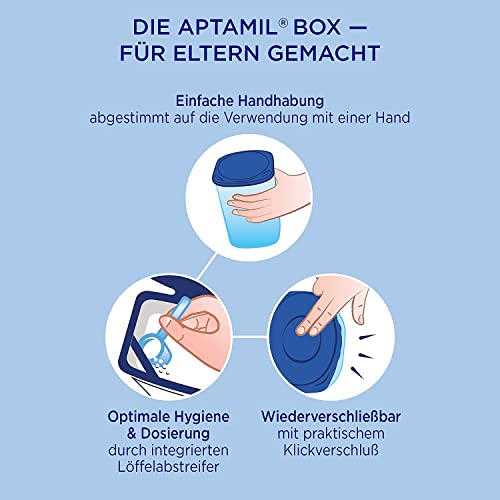 DIE APTAMIL® BOX — FÜR ELTERN GEMACHT

Einfache Handhabung
abgestimmt auf die Verwendung mit einer Hand

Optimale Hygiene & Dosierung
durch integrierten Löffelabstreifer

Wiederverschließbar
mit praktischem Klickverschluß