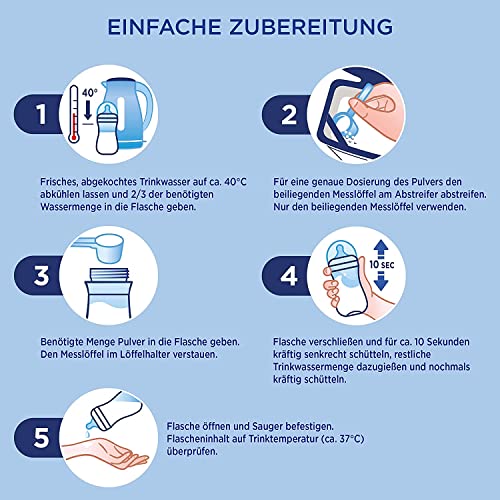 EINFACHE ZUBEREITUNG

1

40°

Frisches, abgekochtes Trinkwasser auf ca. 40°C abkühlen lassen und 2/3 der benötigten Wassermenge in die Flasche geben.

2

Für eine genaue Dosierung des Pulvers den beiliegenden Messlöffel am Abstreifer abstreifen. Nur den beiliegenden Messlöffel verwenden.

3

Benötigte Menge Pulver in die Flasche geben. Den Messlöffel im Löffelhalter verstauen.

4

10 SEC

Flasche verschließen und für ca. 10 Sekunden kräftig senkrecht schütteln, restliche Trinkwassermenge dazugießen und nochmals kräftig schütteln.

5

Flasche öffnen und Sauger befestigen. Flascheninhalt auf Trinktemperatur (ca. 37°C) überprüfen.